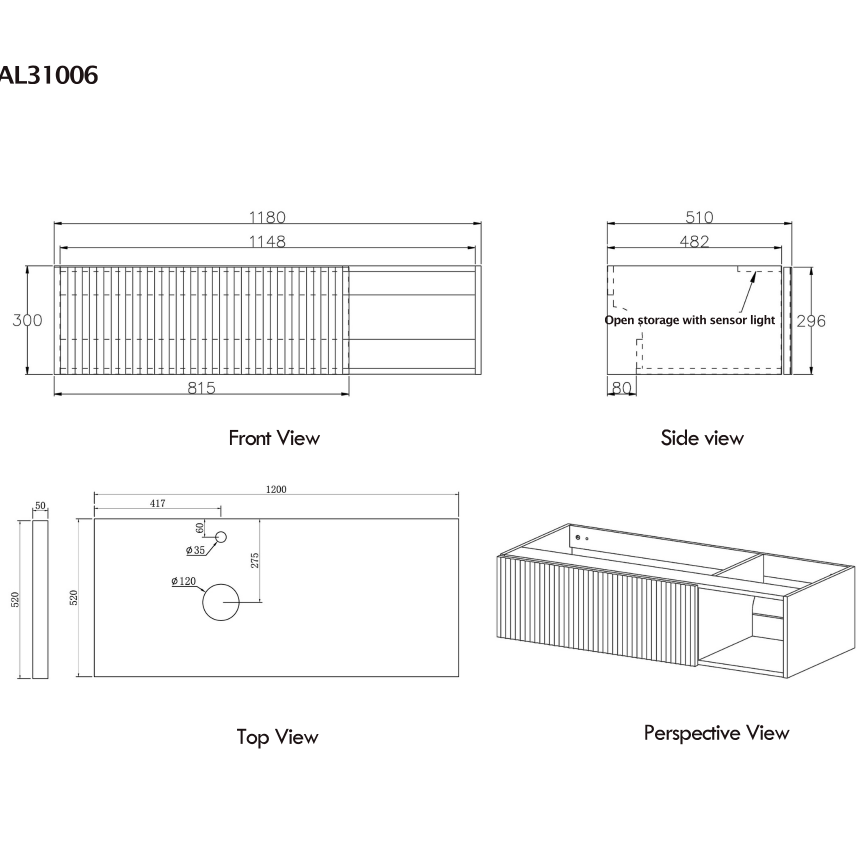 AL31006

1180
1148
300
815

Front View

510
482
Open storage with sensor light
296
80

Side view

50
520

1200
417
60
ø35
275
ø120
520

Top View

Perspective View