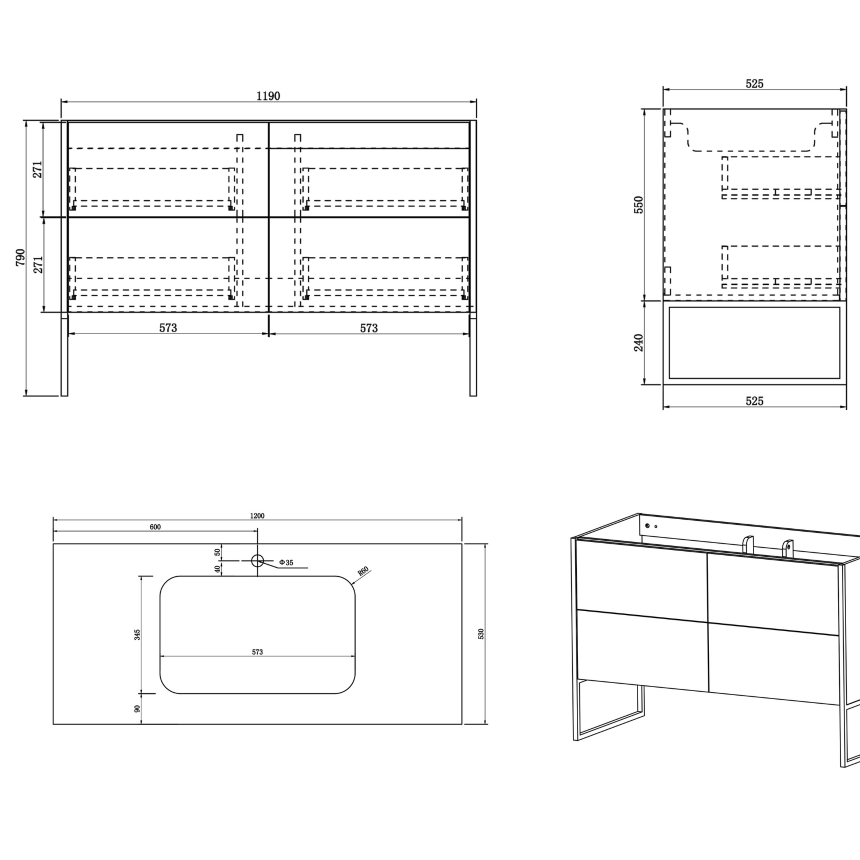 1190
271
790
271
573
573
525
550
240
525
1200
600
50
40
Φ35
R60
345
573
90
530